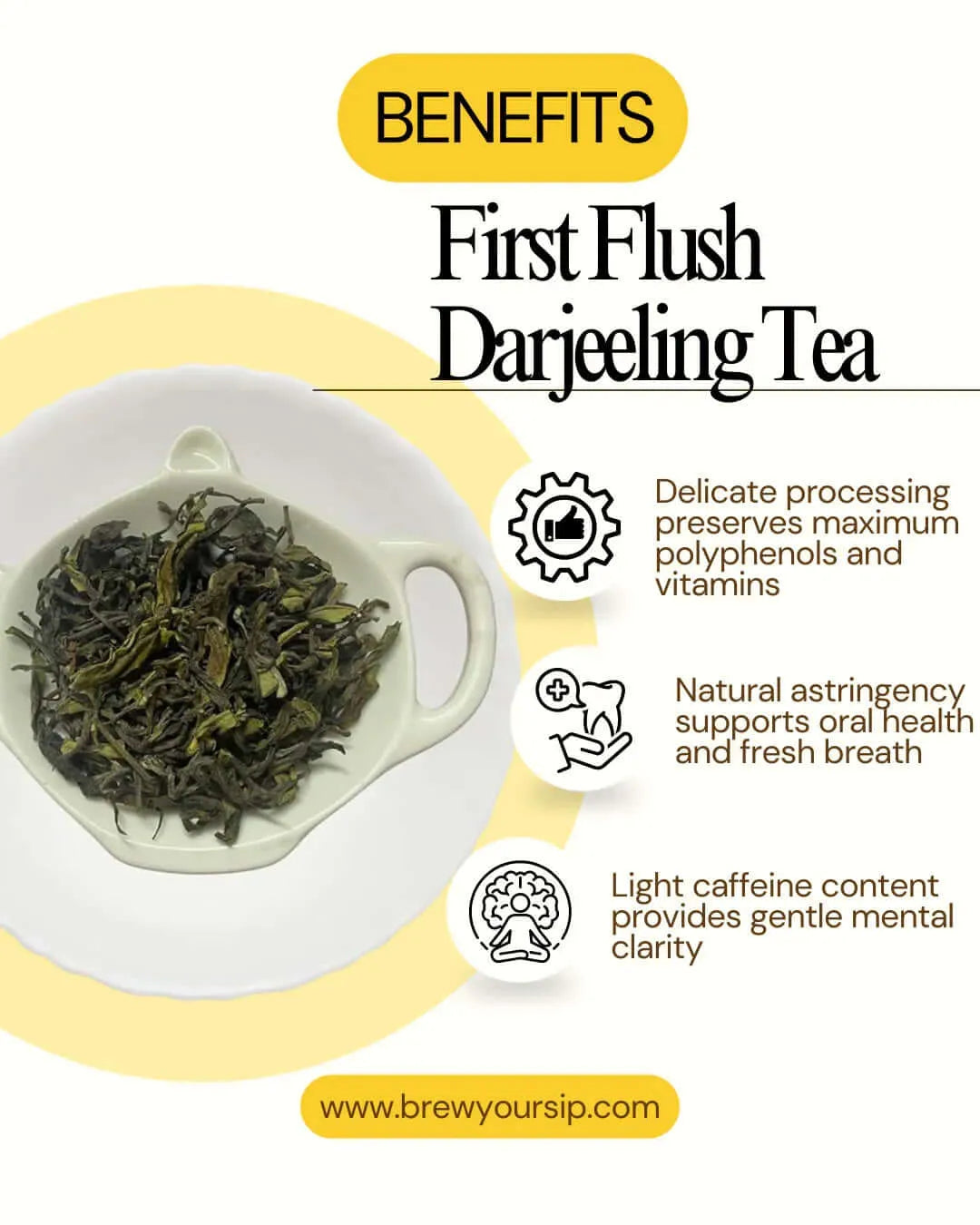 BENEFITS

First Flush Darjeeling Tea

Delicate processing preserves maximum polyphenols and vitamins

Natural astringency supports oral health and fresh breath

Light caffeine content provides gentle mental clarity

www.brewyoursip.com