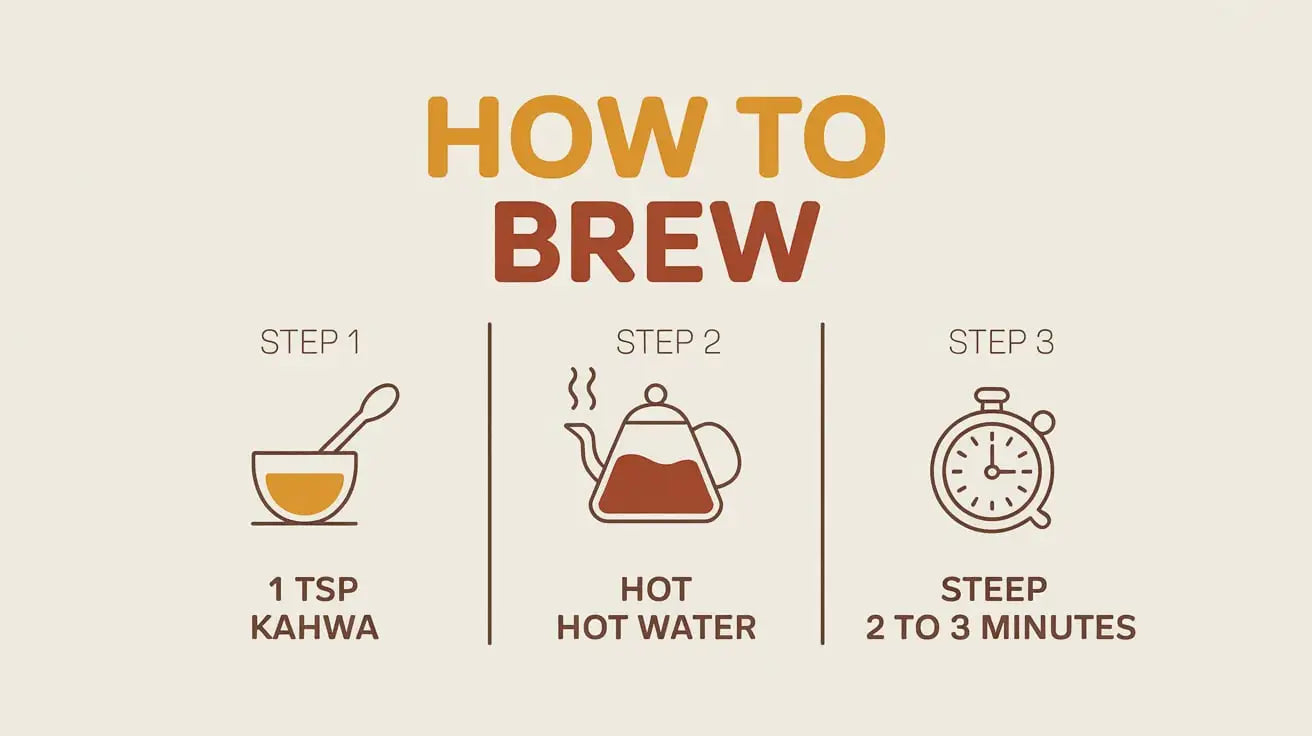 HOW TO
BREW

STEP 1

1 TSP
KAHWA

STEP 2

HOT
HOT WATER

STEP 3

STEEP
2 TO 3 MINUTES